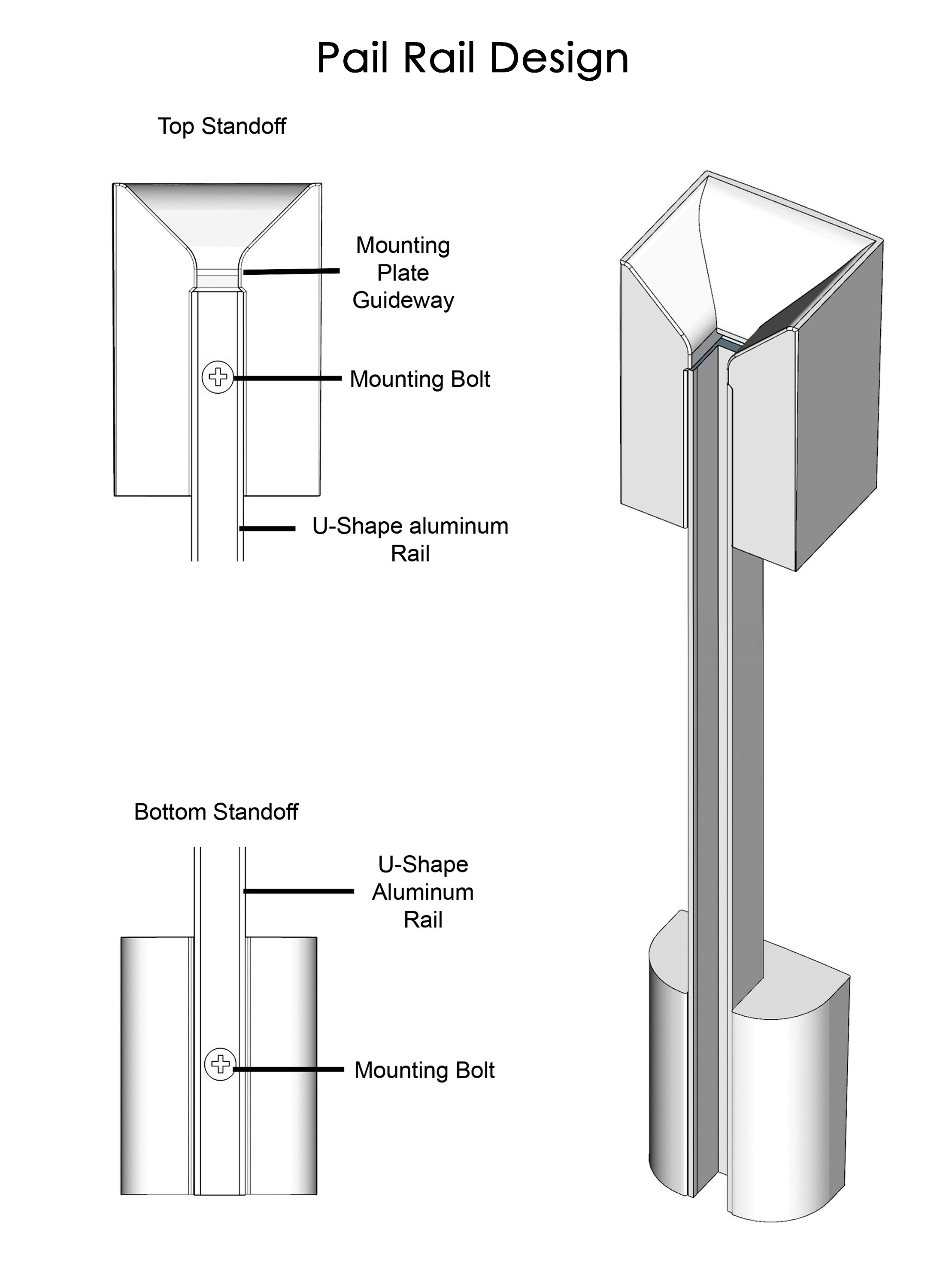 Pail Rail Design

Top Standoff

Mounting Plate Guideway

Mounting Bolt

U-Shape aluminum Rail

Bottom Standoff

U-Shape Aluminum Rail

Mounting Bolt